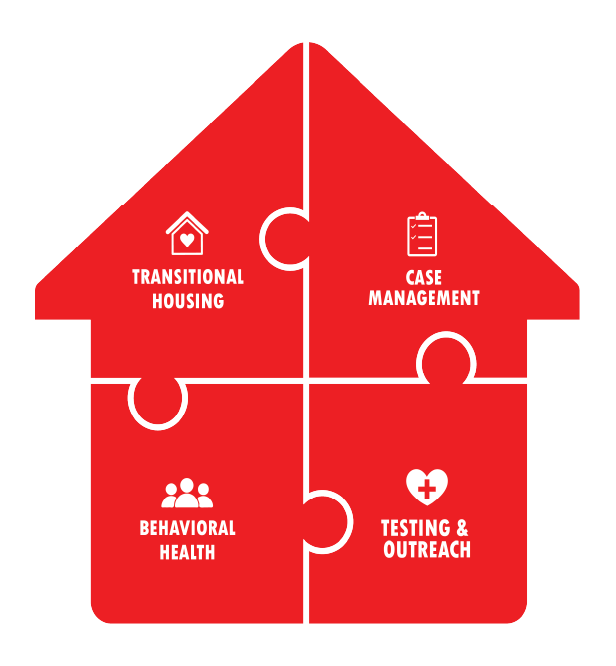 TRANSITIONAL HOUSING

CASE MANAGEMENT

BEHAVIORAL HEALTH

TESTING & OUTREACH